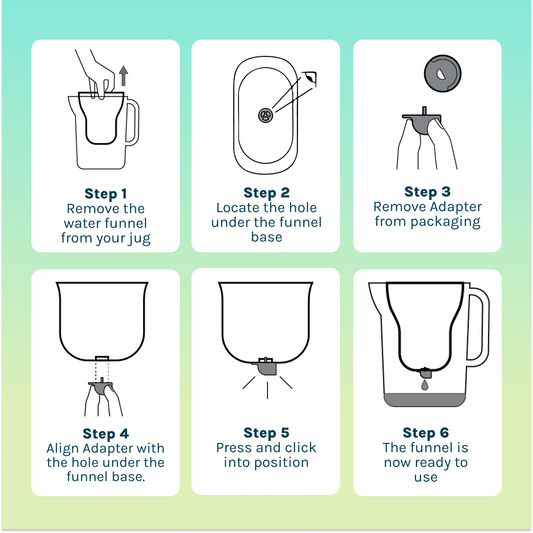 Step 1
Remove the water funnel from your jug

Step 2
Locate the hole under the funnel base

Step 3
Remove Adapter from packaging

Step 4
Align Adapter with the hole under the funnel base.

Step 5
Press and click into position

Step 6
The funnel is now ready to use